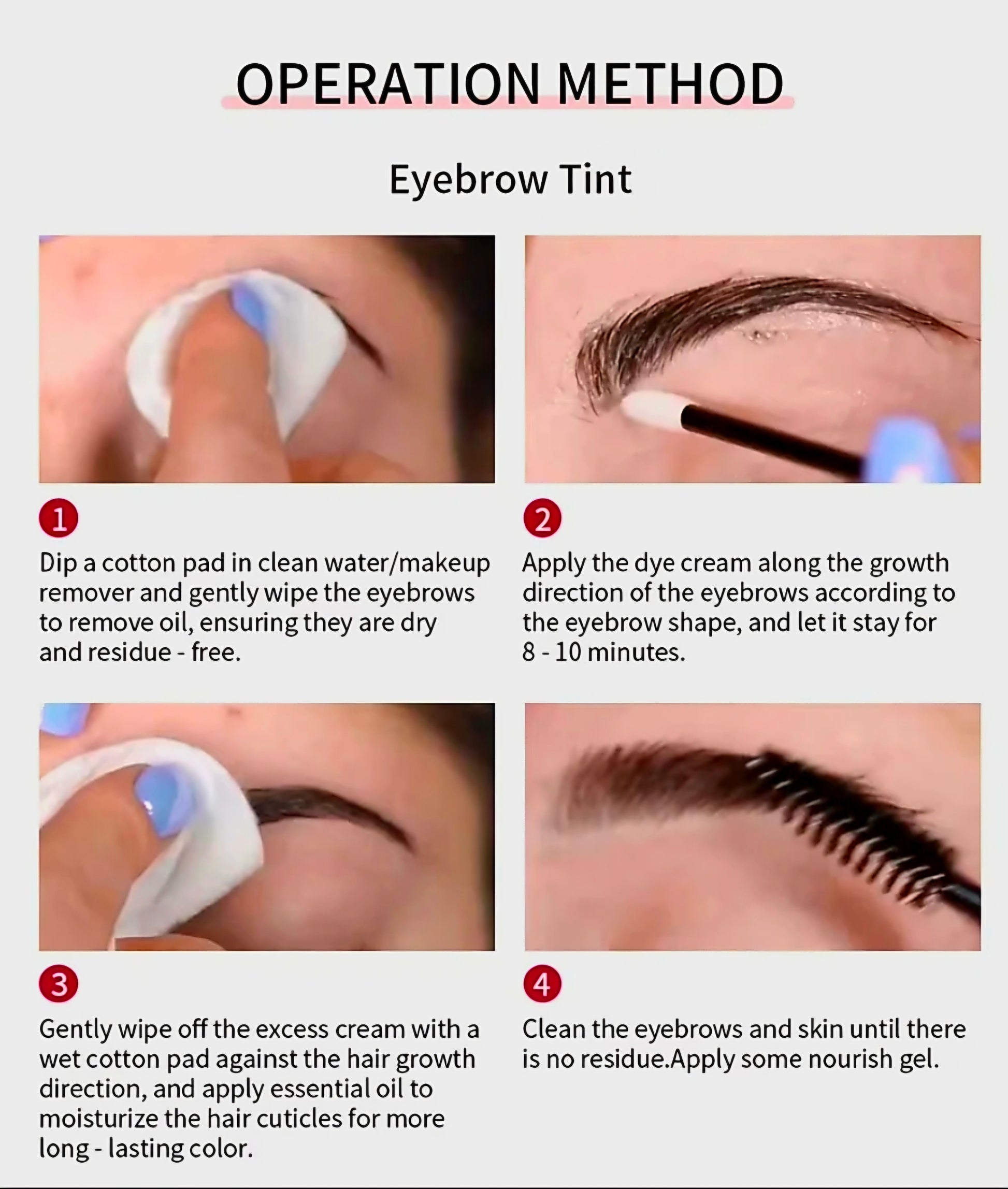 OPERATION METHOD

Eyebrow Tint

1

Dip a cotton pad in clean water/makeup remover and gently wipe the eyebrows to remove oil, ensuring they are dry and residue - free.

2

Apply the dye cream along the growth direction of the eyebrows according to the eyebrow shape, and let it stay for 8 - 10 minutes.

3

Gently wipe off the excess cream with a wet cotton pad against the hair growth direction, and apply essential oil to moisturize the hair cuticles for more long - lasting color.

4

Clean the eyebrows and skin until there is no residue.Apply some nourish gel.