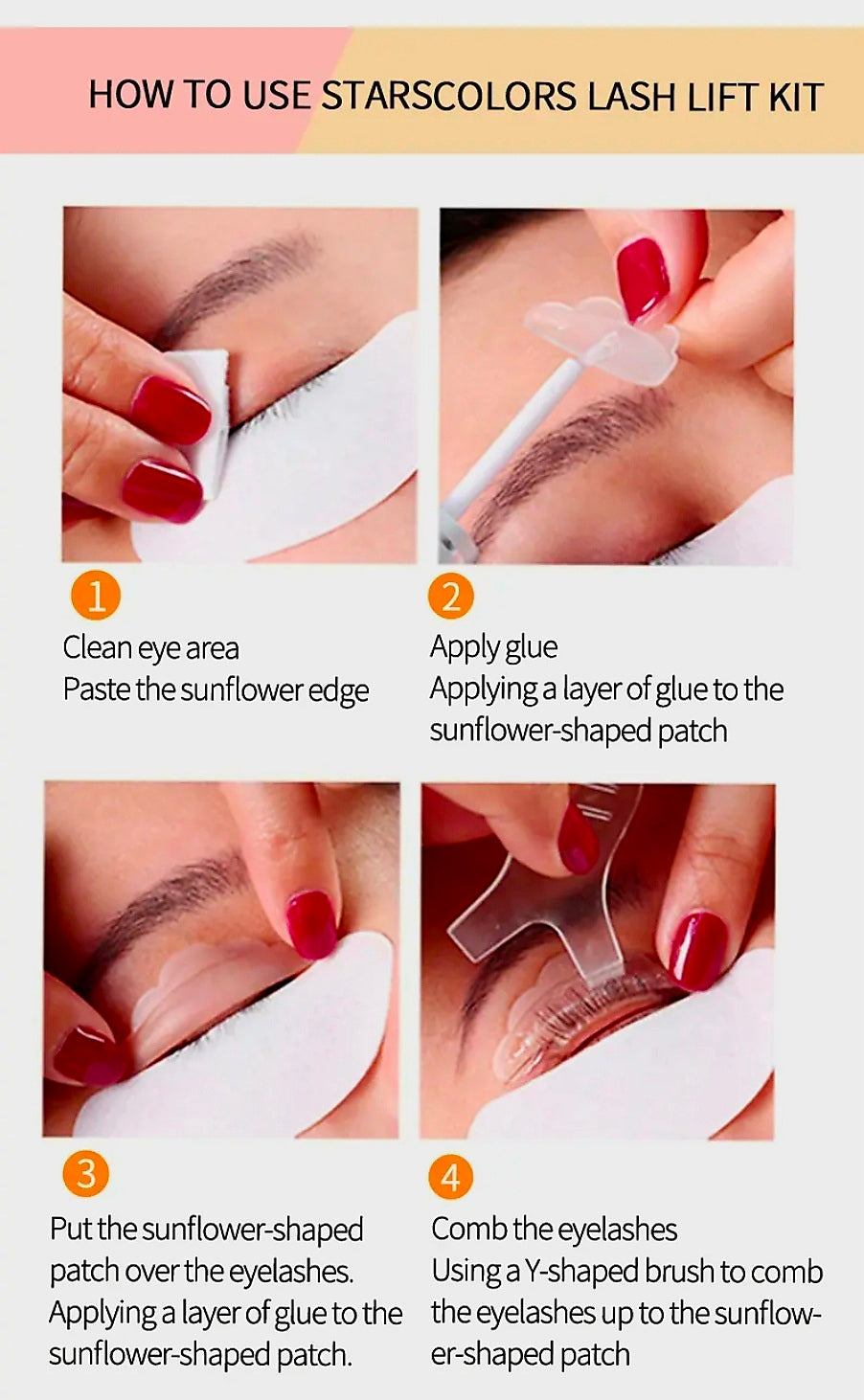 HOW TO USE STARSCOLORS LASH LIFT KIT

1
Clean eye area
Paste the sunflower edge

2
Apply glue
Applying a layer of glue to the sunflower-shaped patch

3
Put the sunflower-shaped patch over the eyelashes.
Applying a layer of glue to the sunflower-shaped patch.

4
Comb the eyelashes
Using a Y-shaped brush to comb the eyelashes up to the sunflower-shaped patch