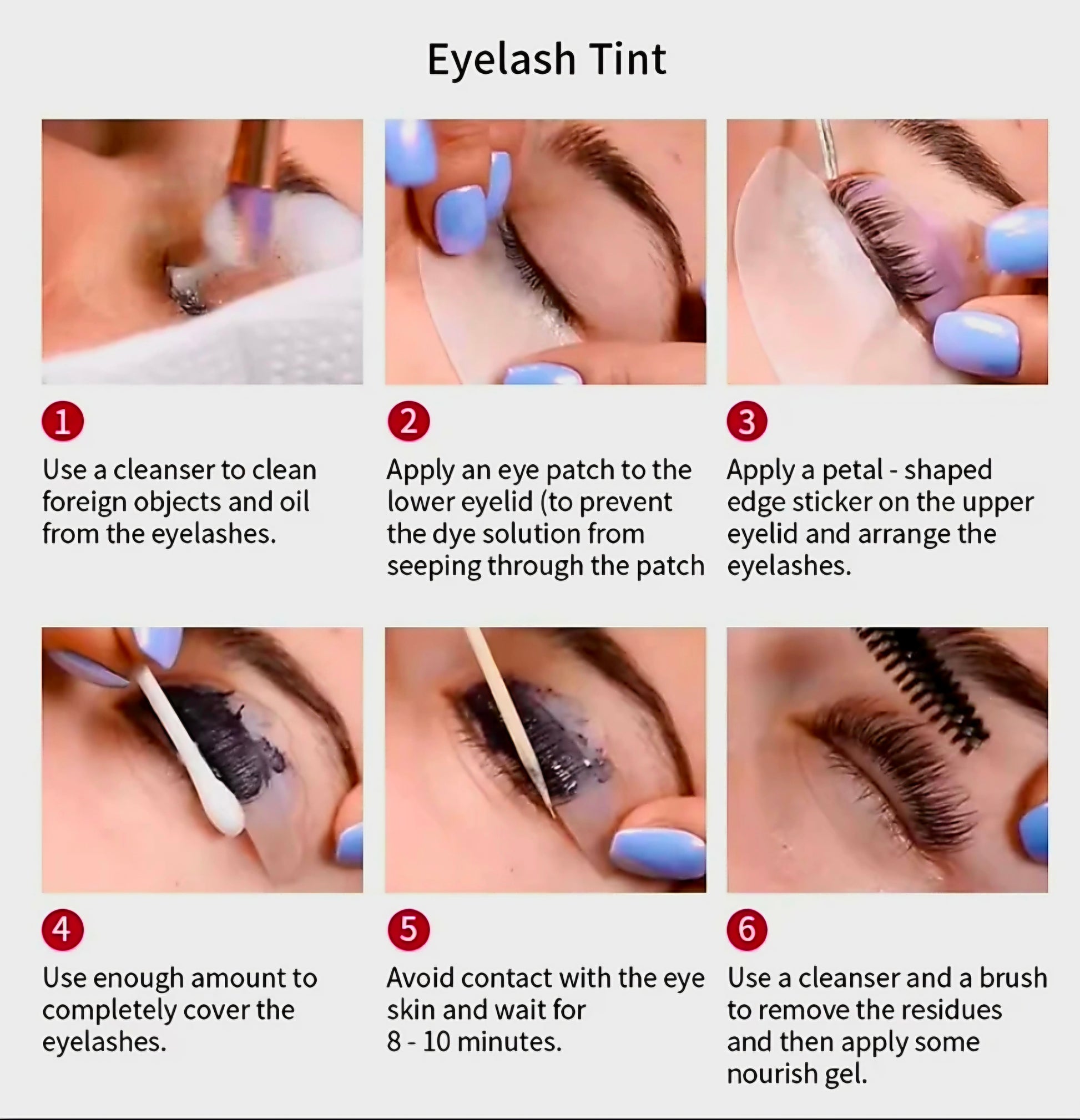 Eyelash Tint

1
Use a cleanser to clean foreign objects and oil from the eyelashes.

2
Apply an eye patch to the lower eyelid (to prevent the dye solution from seeping through the patch

3
Apply a petal - shaped edge sticker on the upper eyelid and arrange the eyelashes.

4
Use enough amount to completely cover the eyelashes.

5
Avoid contact with the eye skin and wait for 8 - 10 minutes.

6
Use a cleanser and a brush to remove the residues and then apply some nourish gel.