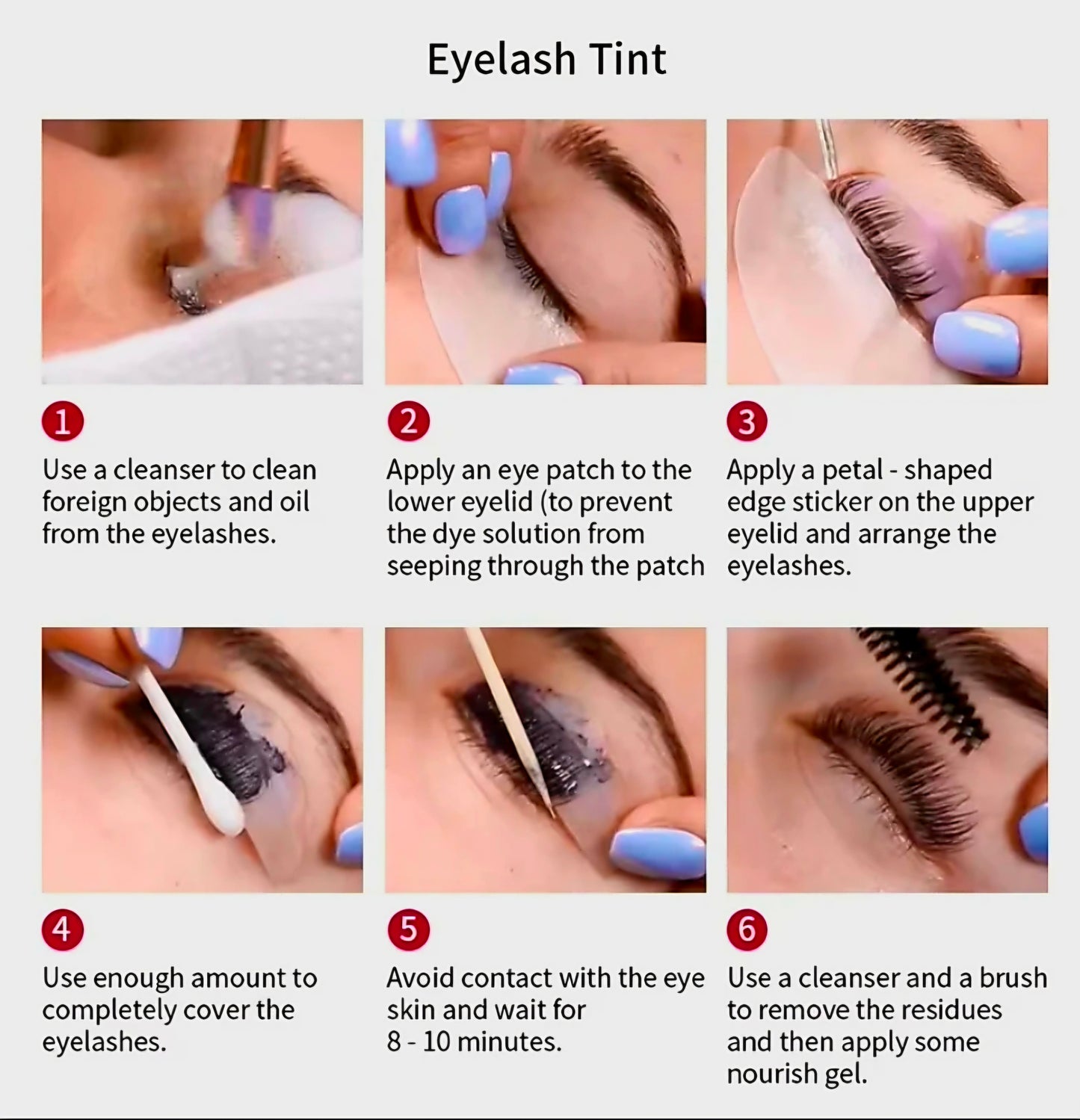 Eyelash Tint

1
Use a cleanser to clean foreign objects and oil from the eyelashes.

2
Apply an eye patch to the lower eyelid (to prevent the dye solution from seeping through the patch

3
Apply a petal - shaped edge sticker on the upper eyelid and arrange the eyelashes.

4
Use enough amount to completely cover the eyelashes.

5
Avoid contact with the eye skin and wait for 8 - 10 minutes.

6
Use a cleanser and a brush to remove the residues and then apply some nourish gel.