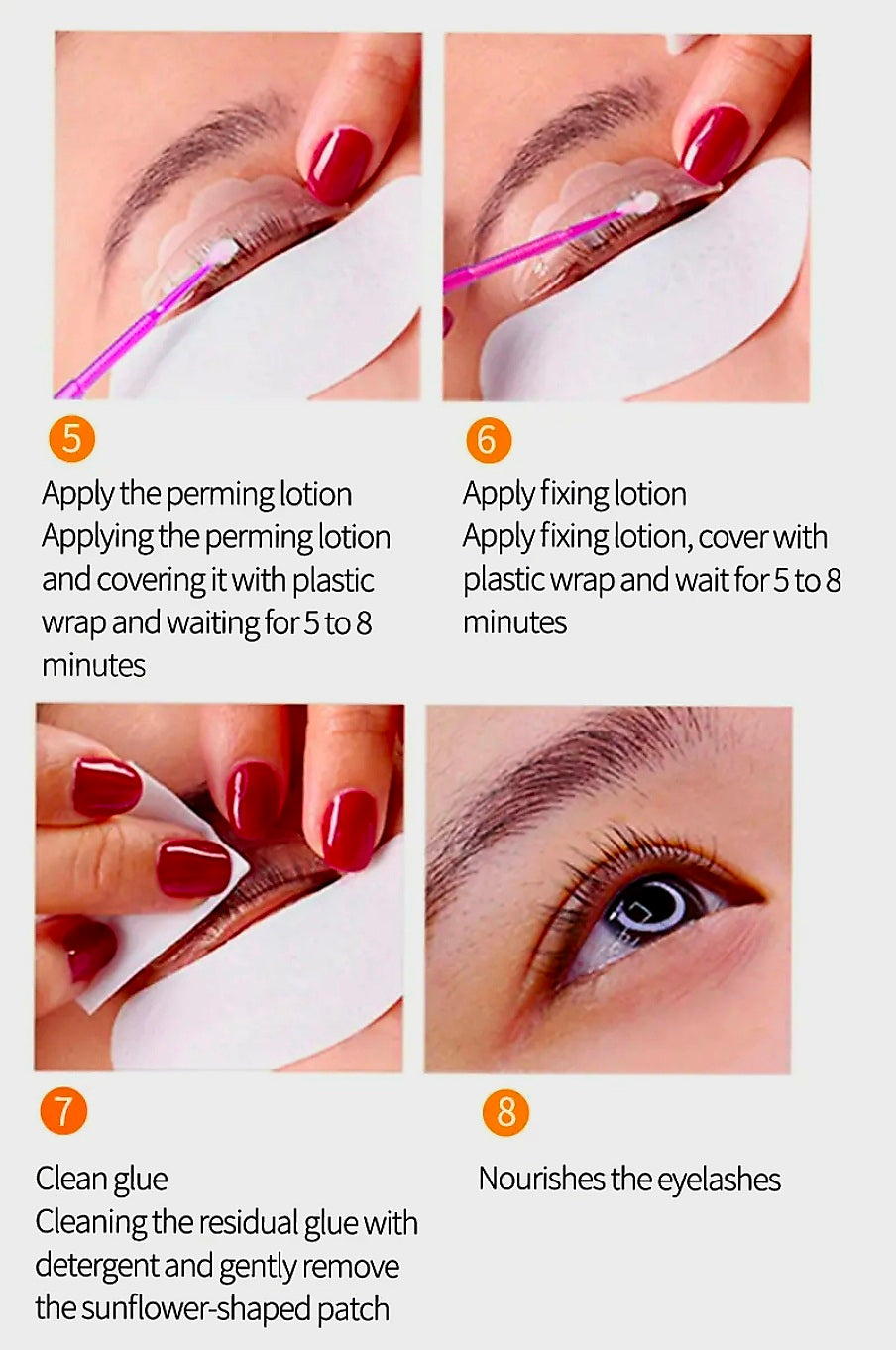 5

Apply the perming lotion
Applying the perming lotion and covering it with plastic wrap and waiting for 5 to 8 minutes

6

Apply fixing lotion
Apply fixing lotion, cover with plastic wrap and wait for 5 to 8 minutes

7

Clean glue
Cleaning the residual glue with detergent and gently remove the sunflower-shaped patch

8

Nourishes the eyelashes