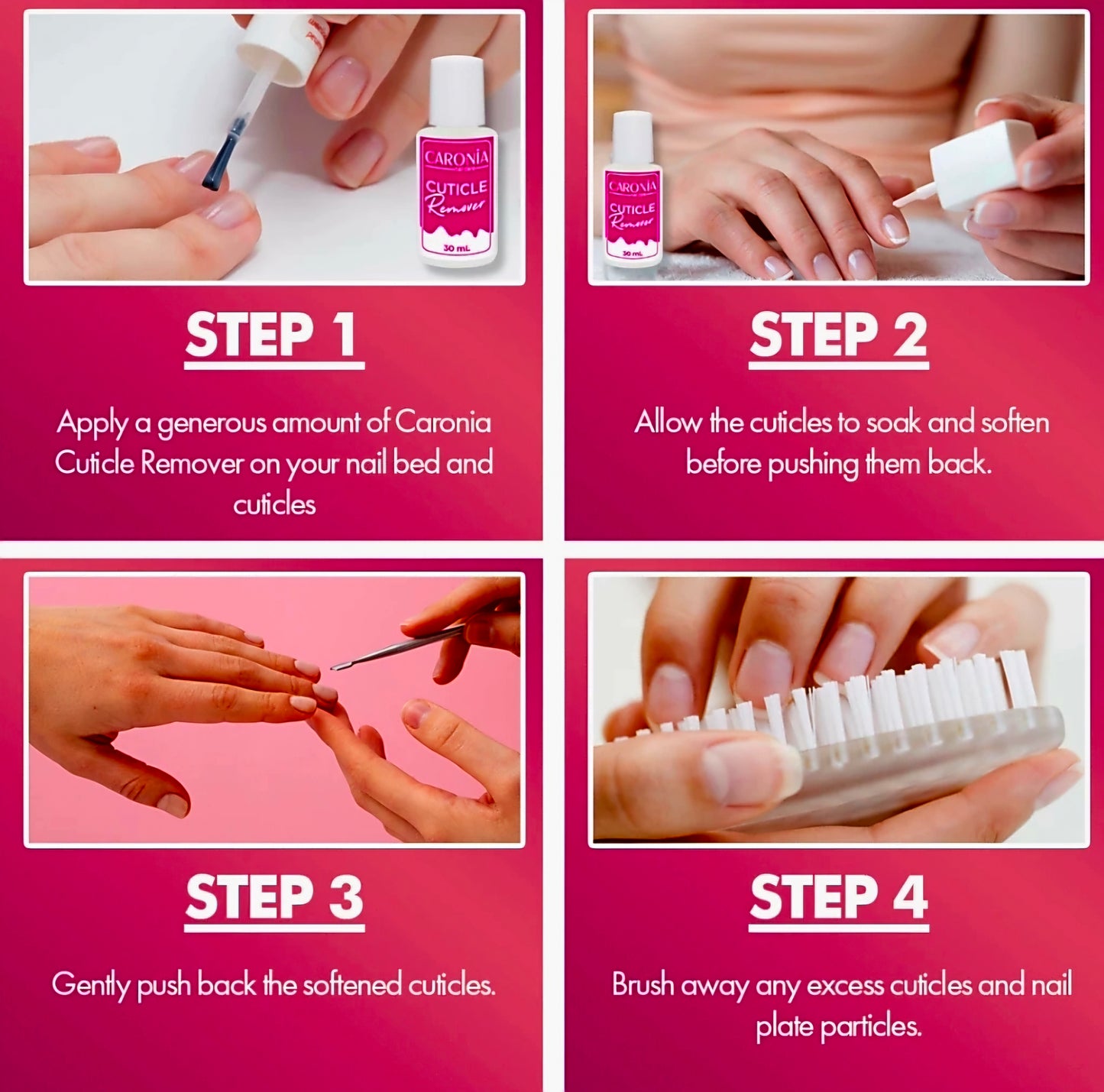 CARONIA
CUTICLE
Remover
30 mL

STEP 1

Apply a generous amount of Caronia Cuticle Remover on your nail bed and cuticles

CARONIA
CUTICLE
Remover
30 mL

STEP 2

Allow the cuticles to soak and soften before pushing them back.

STEP 3

Gently push back the softened cuticles.

STEP 4

Brush away any excess cuticles and nail plate particles.